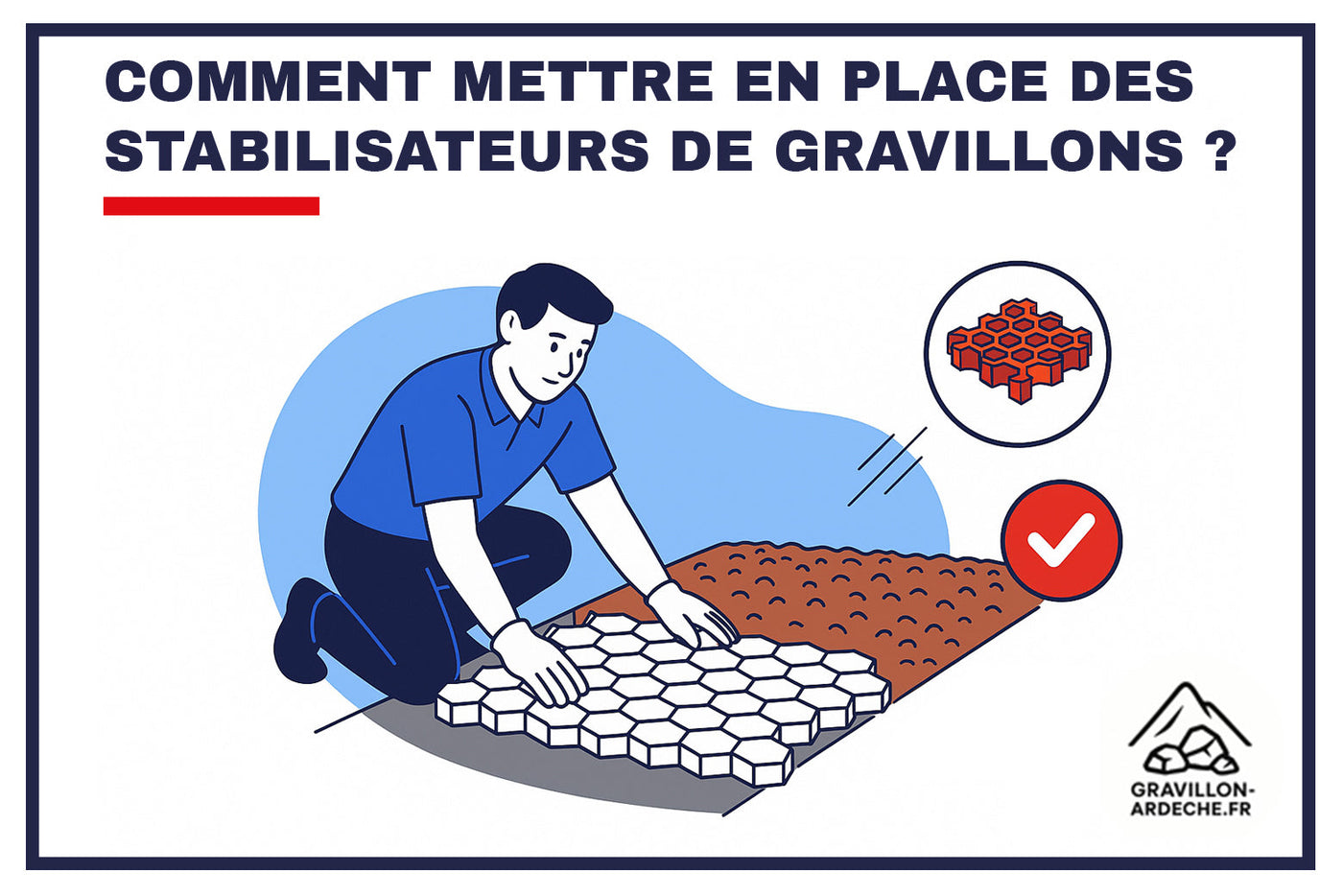 COMMENT METTRE EN PLACE DES STABILISATEURS DE GRAVILLONS ?

GRAVILLON-ARDECHE.FR